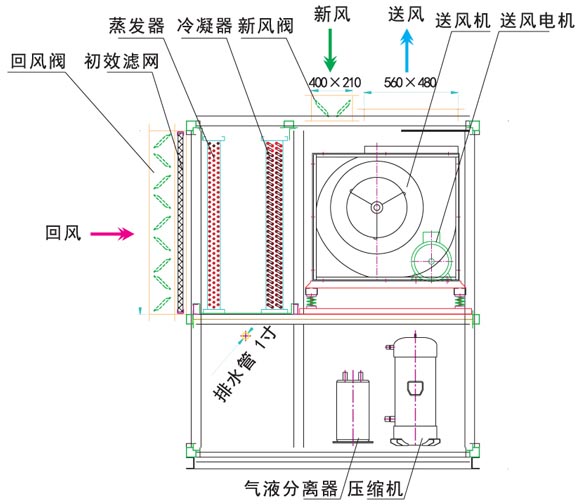 蒸发器 冷凝器 新风阀 新风 送风 送风机 送风电机

回风阀 初效滤网

400×210

560×480

回风

排水管 1寸

气液分离器 压缩机